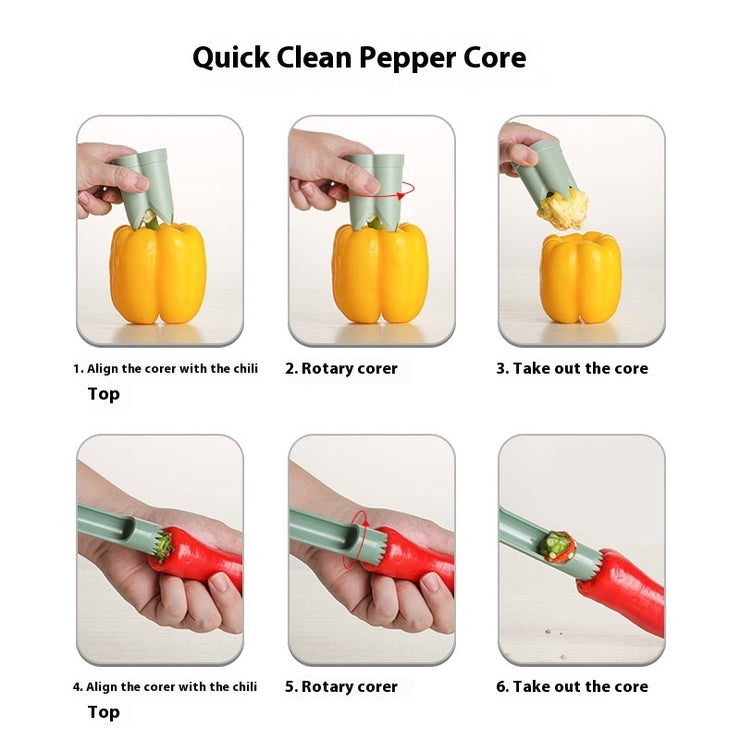 Quick Clean Pepper Core

1. Align the corer with the chili Top

2. Rotary corer

3. Take out the core

4. Align the corer with the chili Top

5. Rotary corer

6. Take out the core